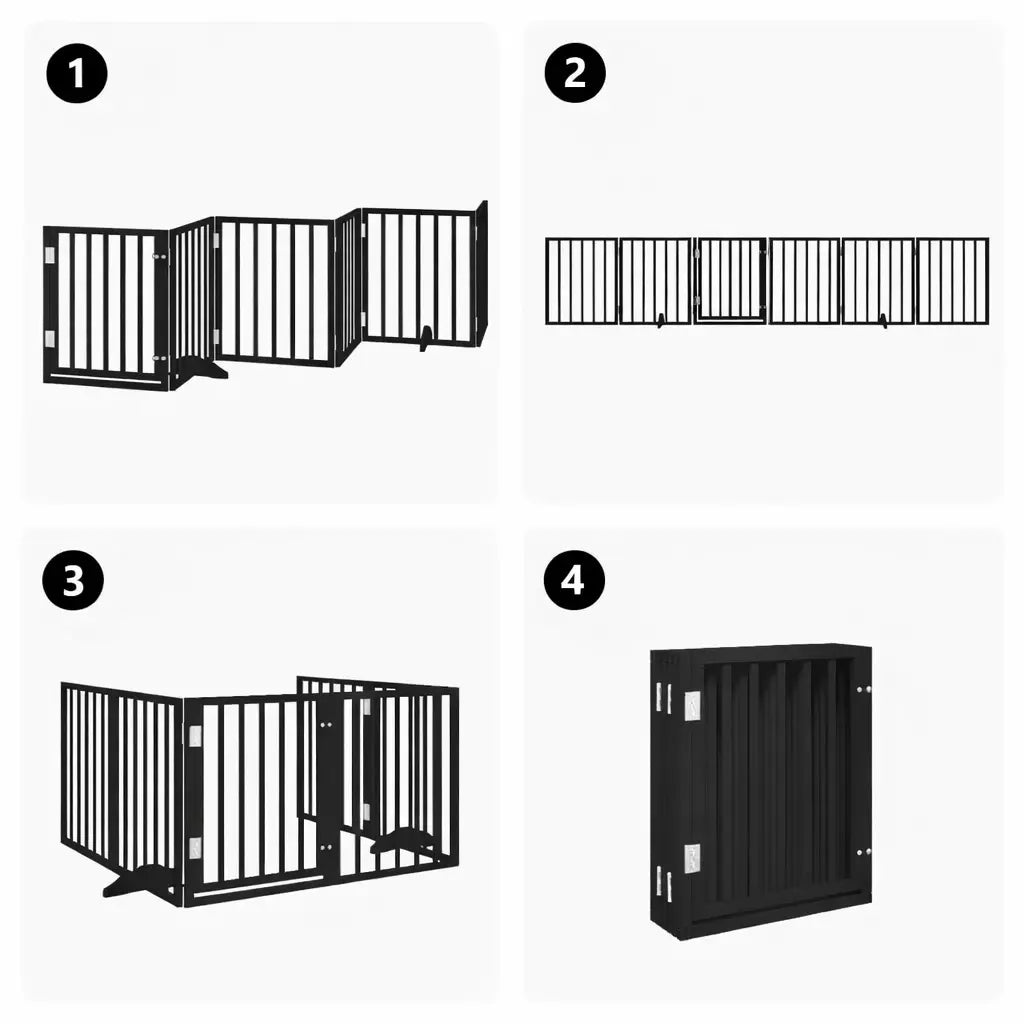 1

2

3

4