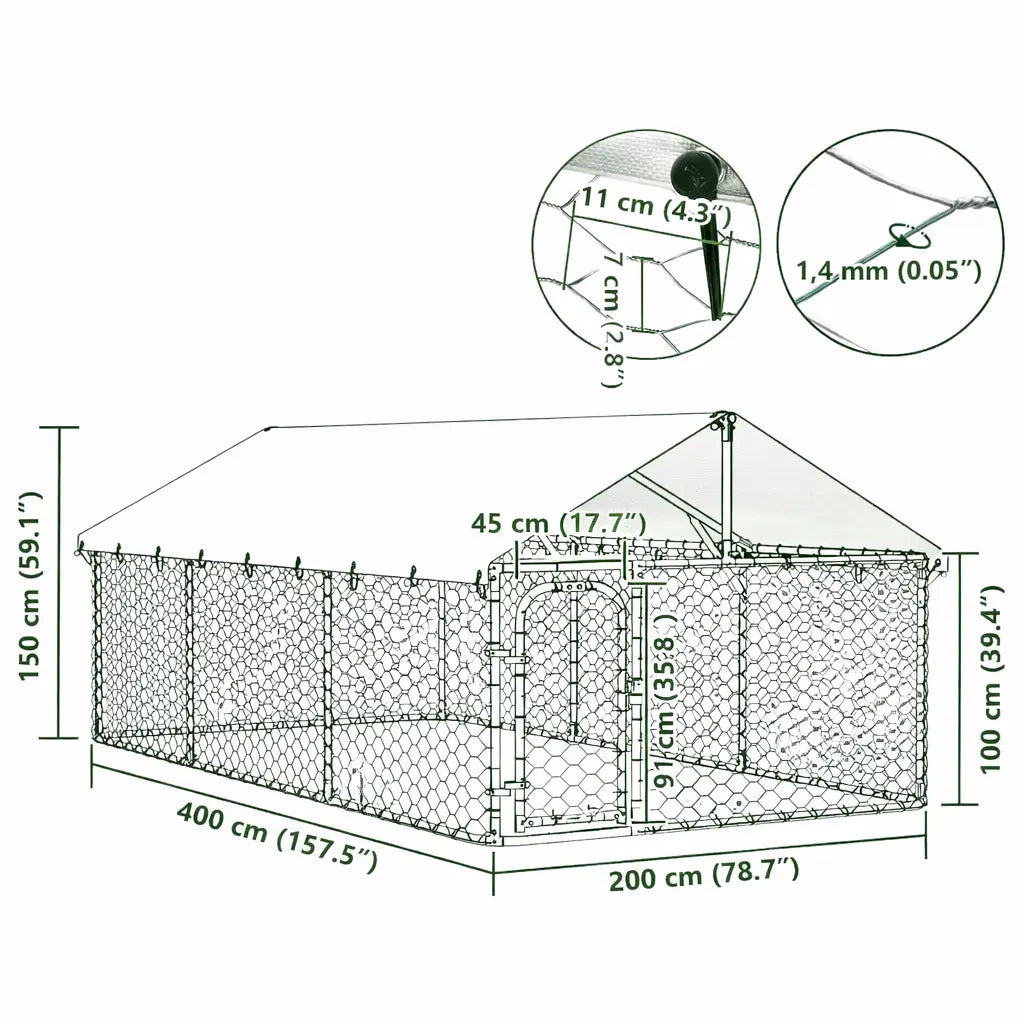 11 cm (4.3″)
7 cm (2.8″)
1,4 mm (0.05″)
150 cm (59.1″)
45 cm (17.7″)
91 cm (35.8″)
100 cm (39.4″)
400 cm (157.5″)
200 cm (78.7″)